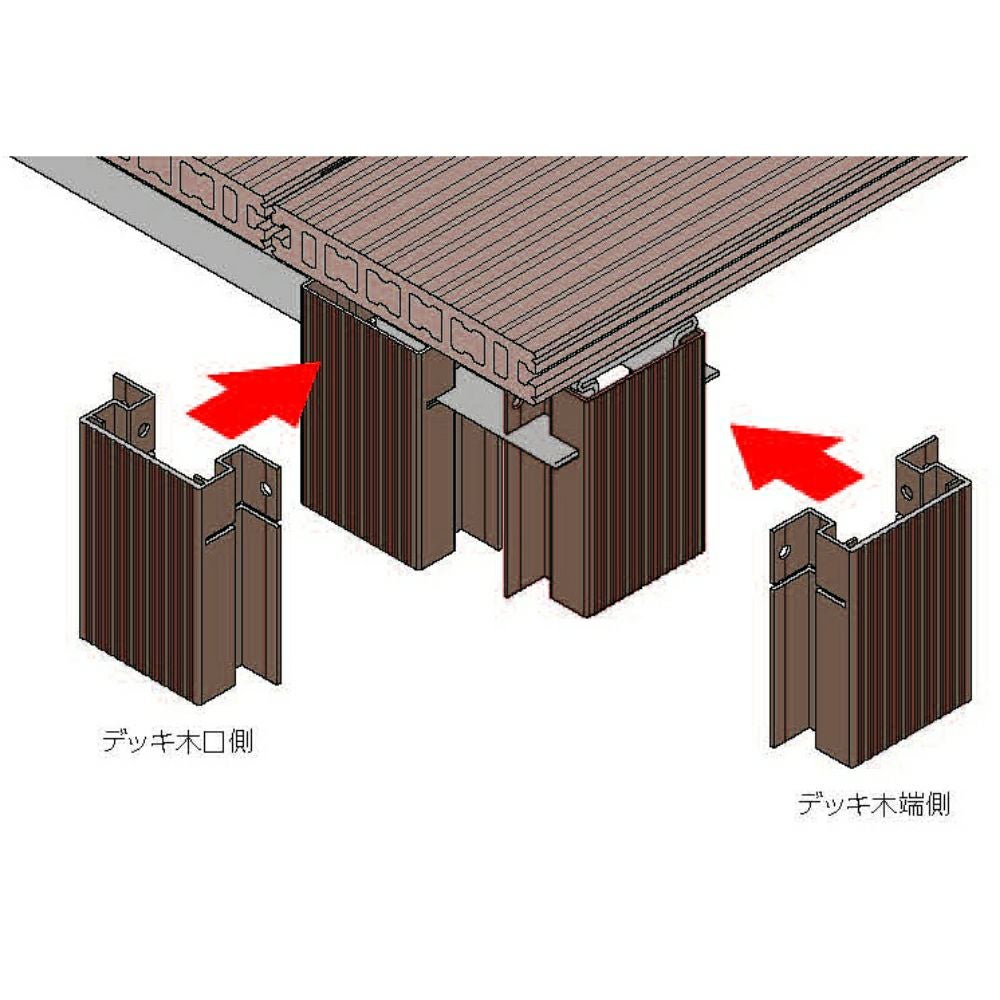 デッキ木口側

デッキ木端側